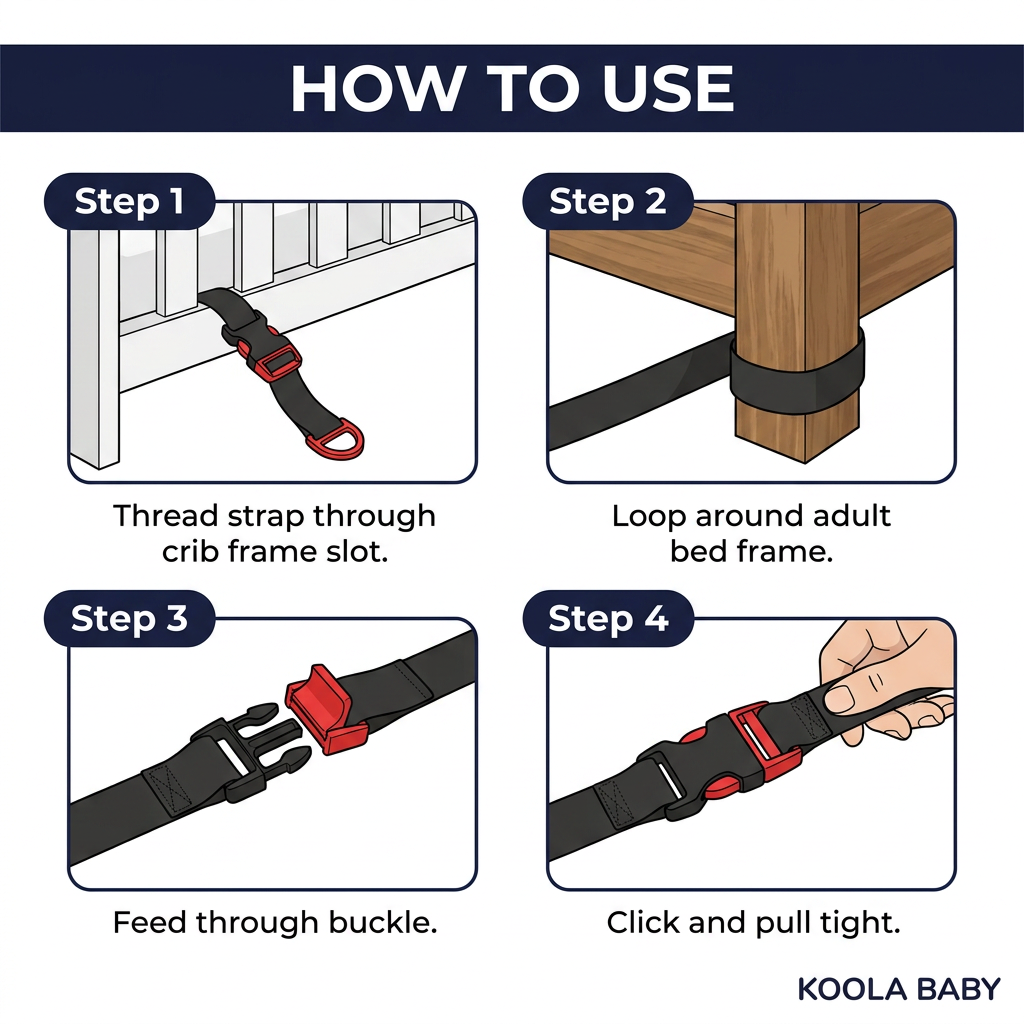 HOW TO USE

Step 1

Thread strap through crib frame slot.

Step 2

Loop around adult bed frame.

Step 3

Feed through buckle.

Step 4

Click and pull tight.

KOOLA BABY